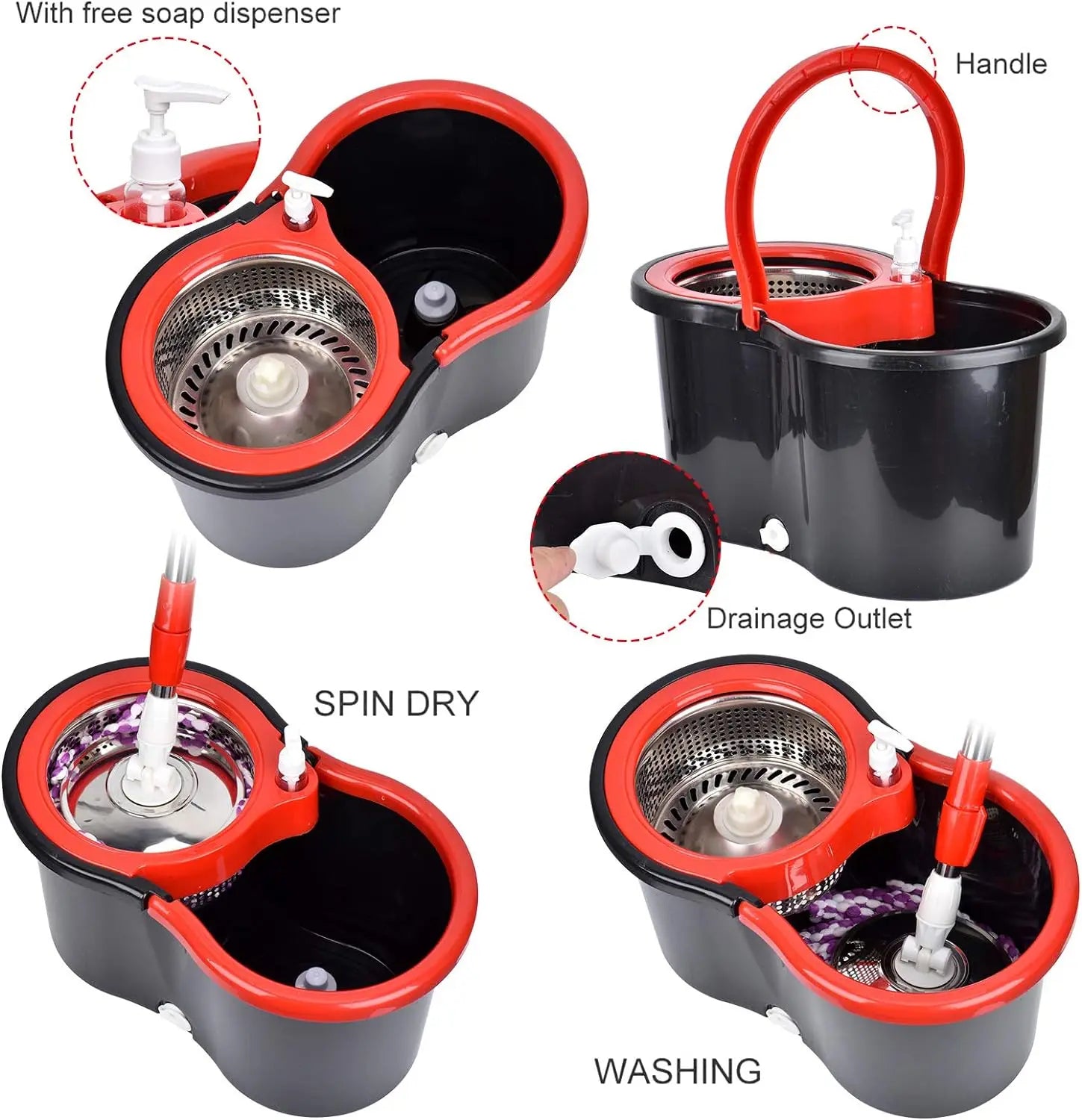 With free soap dispenser

Handle

Drainage Outlet

SPIN DRY

WASHING