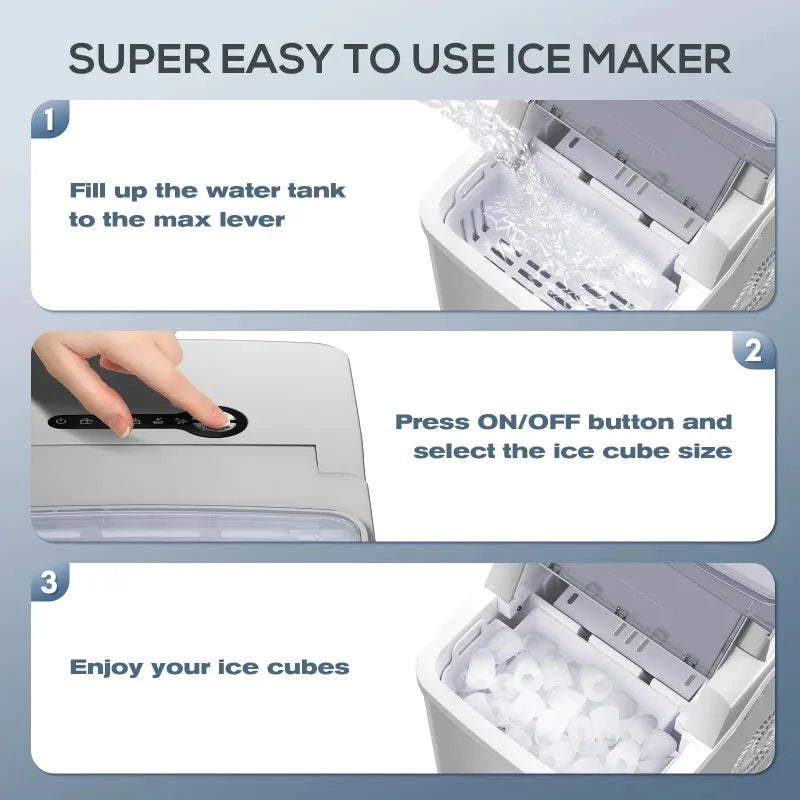 SUPER EASY TO USE ICE MAKER

1

Fill up the water tank to the max lever

2

Press ON/OFF button and select the ice cube size

3

Enjoy your ice cubes