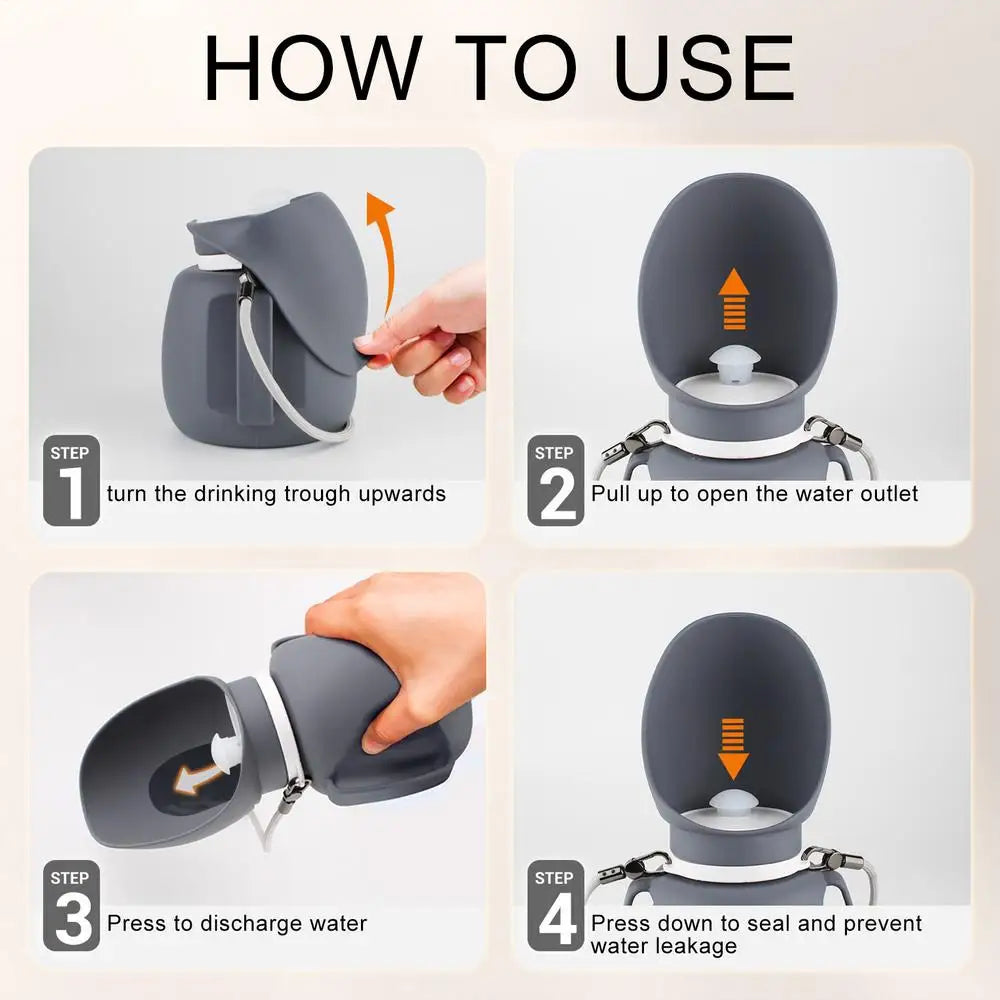 HOW TO USE

STEP 1 turn the drinking trough upwards

STEP 2 Pull up to open the water outlet

STEP 3 Press to discharge water

STEP 4 Press down to seal and prevent water leakage