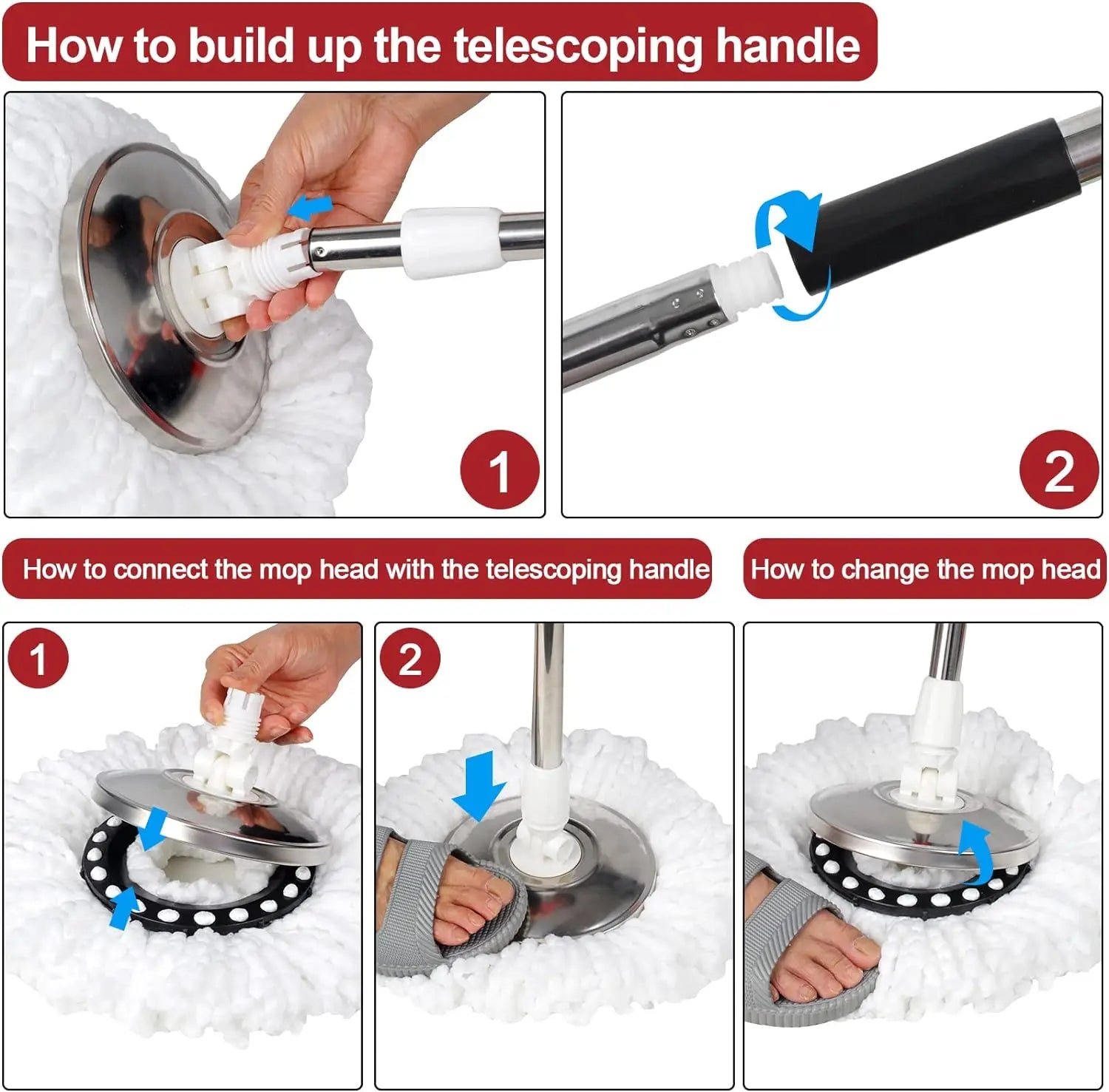 How to build up the telescoping handle

1

2

How to connect the mop head with the telescoping handle

How to change the mop head

1

2